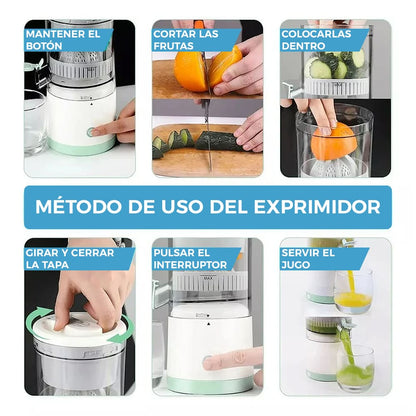 MANTENER EL BOTÓN

CORTAR LAS FRUTAS

COLOCARLAS DENTRO

MÉTODO DE USO DEL EXPRIMIDOR

GIRAR Y CERRAR LA TAPA

PULSAR EL INTERRUPTOR

MAX

SERVIR EL JUGO