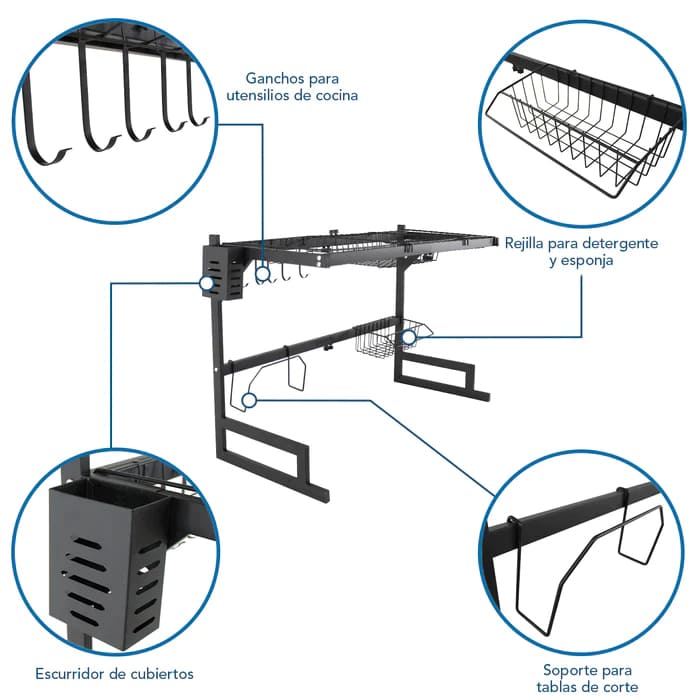 Ganchos para utensilios de cocina

Rejilla para detergente y esponja

Escurridor de cubiertos

Soporte para tablas de corte