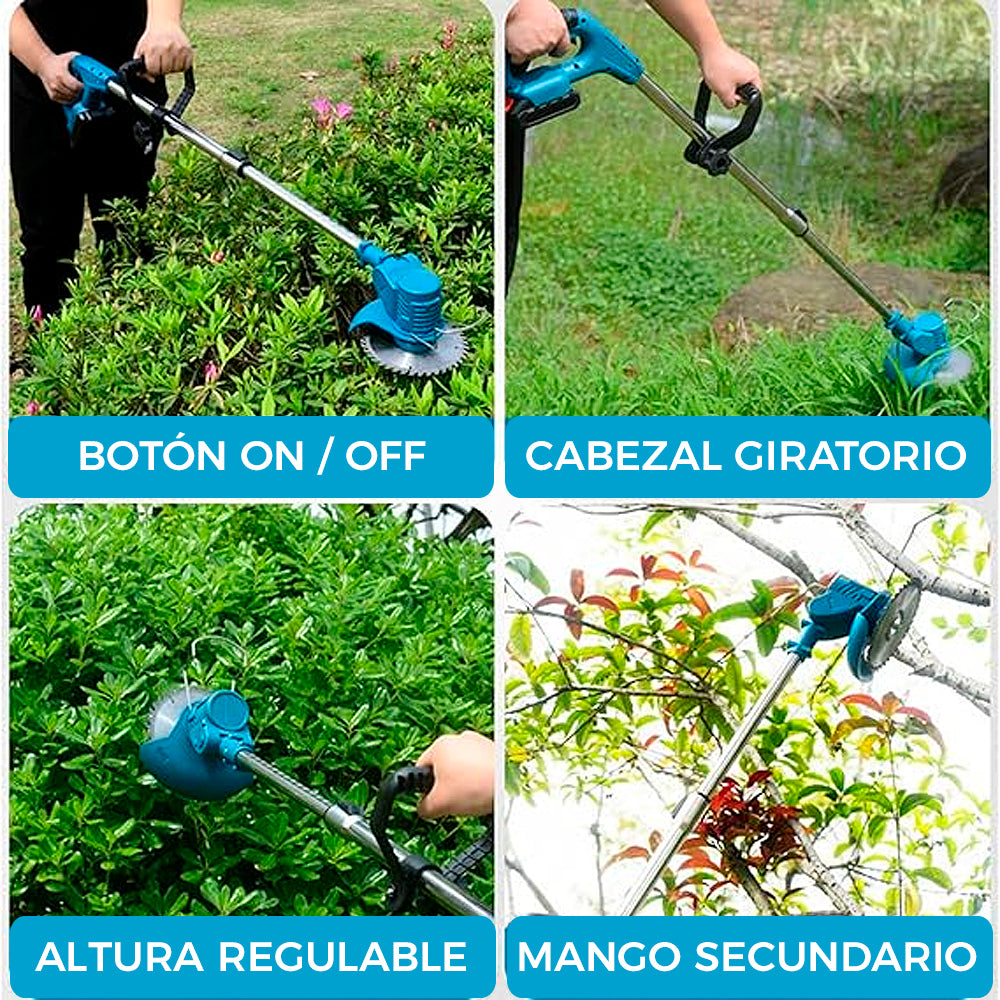 BOTÓN ON / OFF

CABEZAL GIRATORIO

ALTURA REGULABLE

MANGO SECUNDARIO