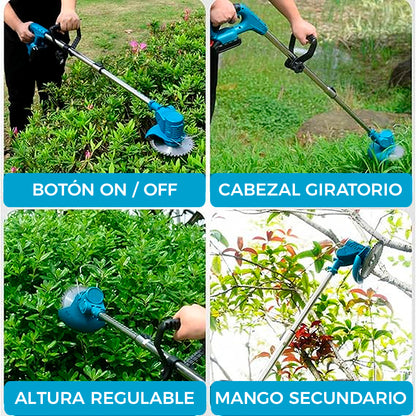 BOTÓN ON / OFF

CABEZAL GIRATORIO

ALTURA REGULABLE

MANGO SECUNDARIO